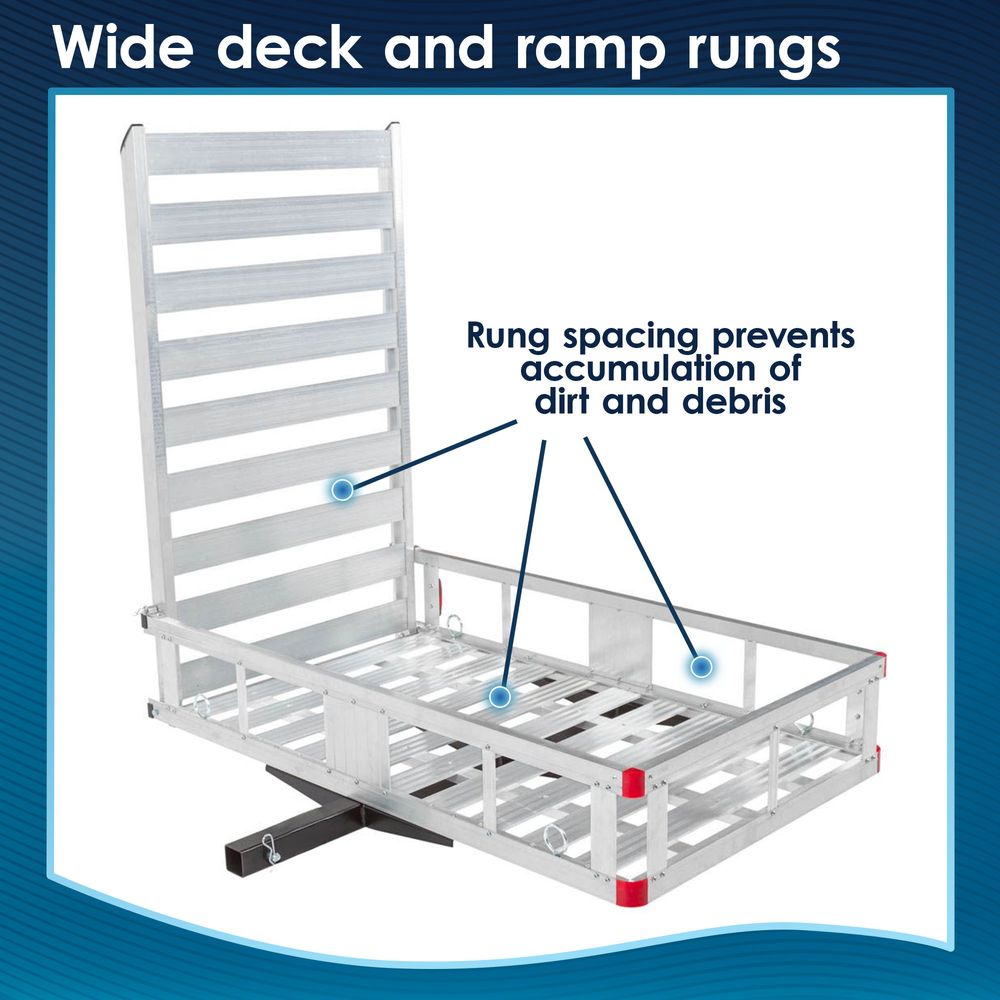 Wide deck and ramp rungs

Rung spacing prevents accumulation of dirt and debris